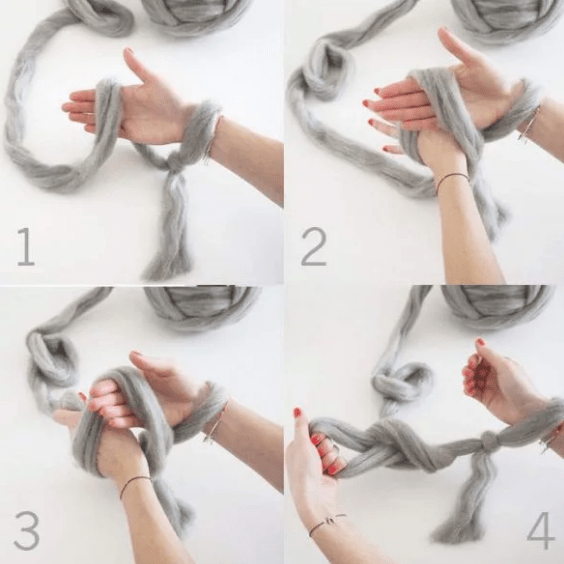 1

2

3

4